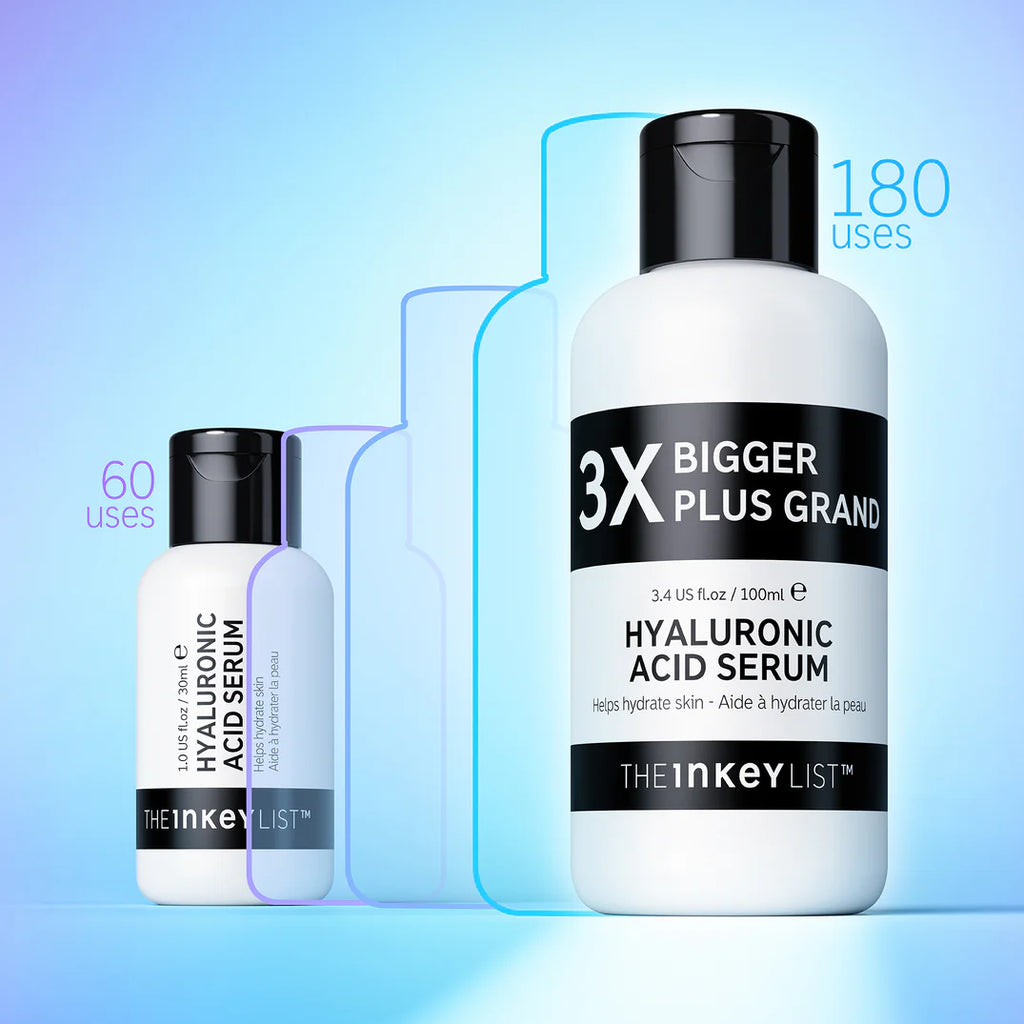 60
uses

1.0 US fl.oz / 30ml ℮
HYALURONIC
ACID SERUM
Helps hydrate skin
Aide à hydrater la peau

THE INKEY LIST™

180
uses

3X BIGGER
PLUS GRAND

3.4 US fl.oz / 100ml ℮
HYALURONIC
ACID SERUM
Helps hydrate skin - Aide à hydrater la peau

THE INKEY LIST™